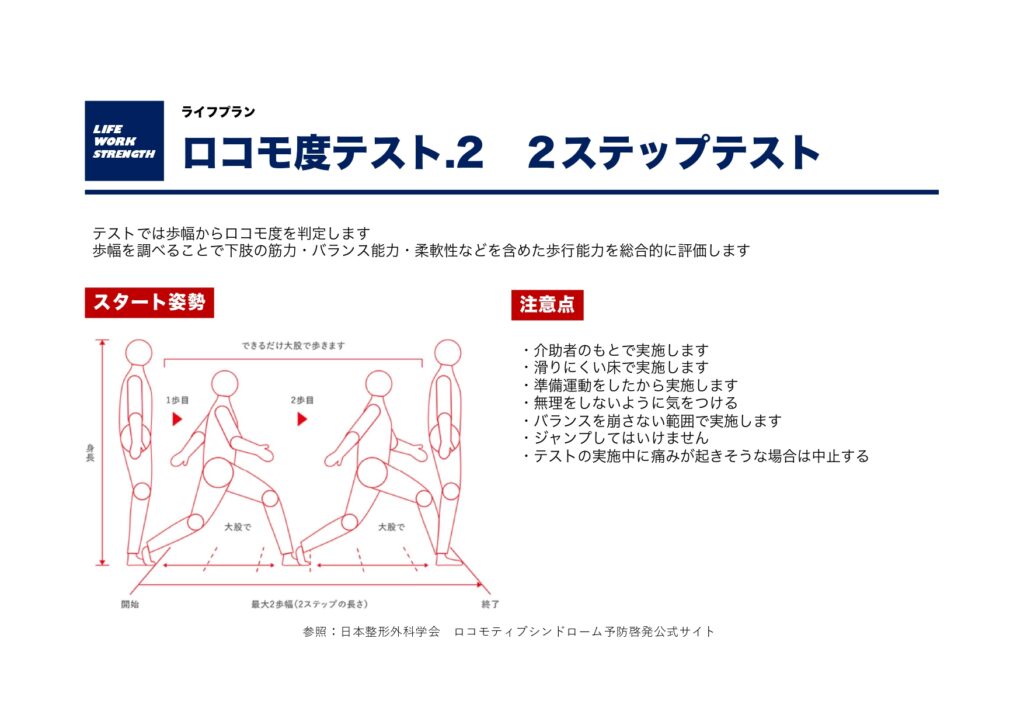 LIFE
WORK
STRENGTH

ライフプラン

ロコモ度テスト.2　2ステップテスト

テストでは歩幅からロコモ度を判定します
歩幅を調べることで下肢の筋力・バランス能力・柔軟性などを含めた歩行能力を総合的に評価します

スタート姿勢

できるだけ大股で歩きます

1歩目

2歩目

身長

大股で

大股で

開始

最大2歩幅（2ステップの長さ）

終了

注意点

・介助者のもとで実施します
・滑りにくい床で実施します
・準備運動をしたから実施します
・無理をしないように気をつける
・バランスを崩さない範囲で実施します
・ジャンプしてはいけません
・テストの実施中に痛みが起きそうな場合は中止する

参照：日本整形外科学会　ロコモティブシンドローム予防啓発公式サイト